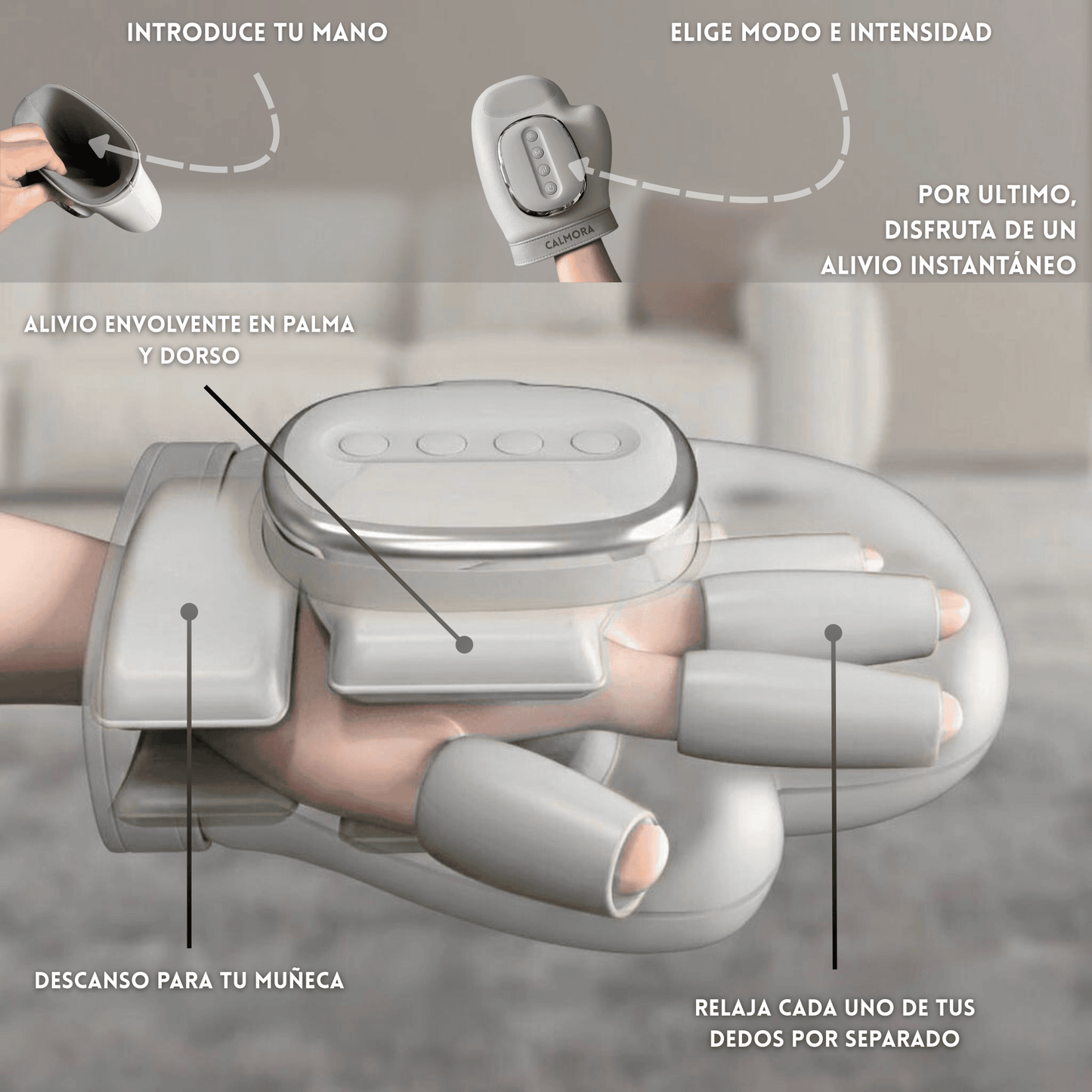 INTRODUCE TU MANO

ELIGE MODO E INTENSIDAD

CALMORA

POR ULTIMO, DISFRUTA DE UN ALIVIO INSTANTÁNEO

ALIVIO ENVOLVENTE EN PALMA Y DORSO

DESCANSO PARA TU MUÑECA

RELAJA CADA UNO DE TUS DEDOS POR SEPARADO